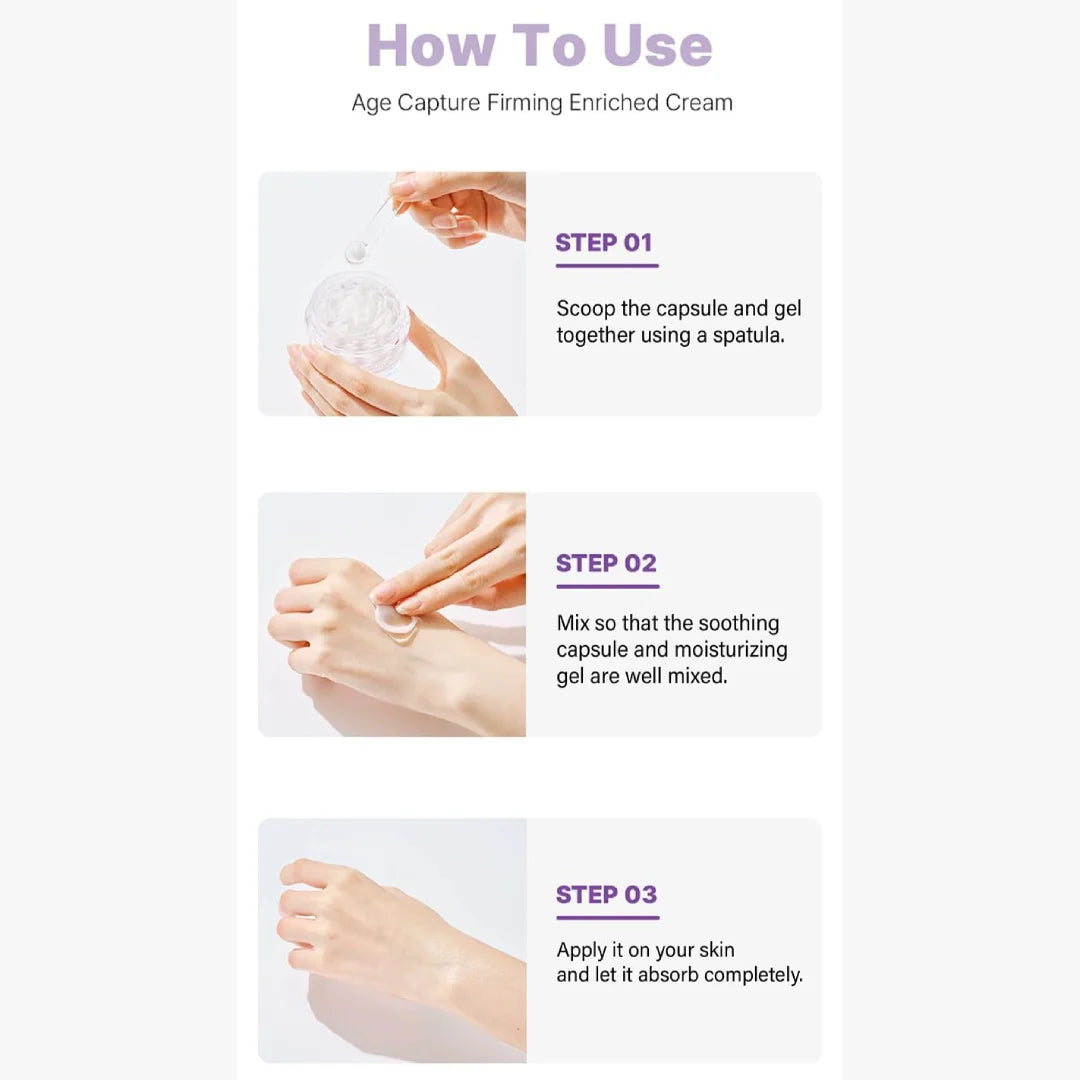 How To Use

Age Capture Firming Enriched Cream

STEP 01

Scoop the capsule and gel together using a spatula.

STEP 02

Mix so that the soothing capsule and moisturizing gel are well mixed.

STEP 03

Apply it on your skin and let it absorb completely.